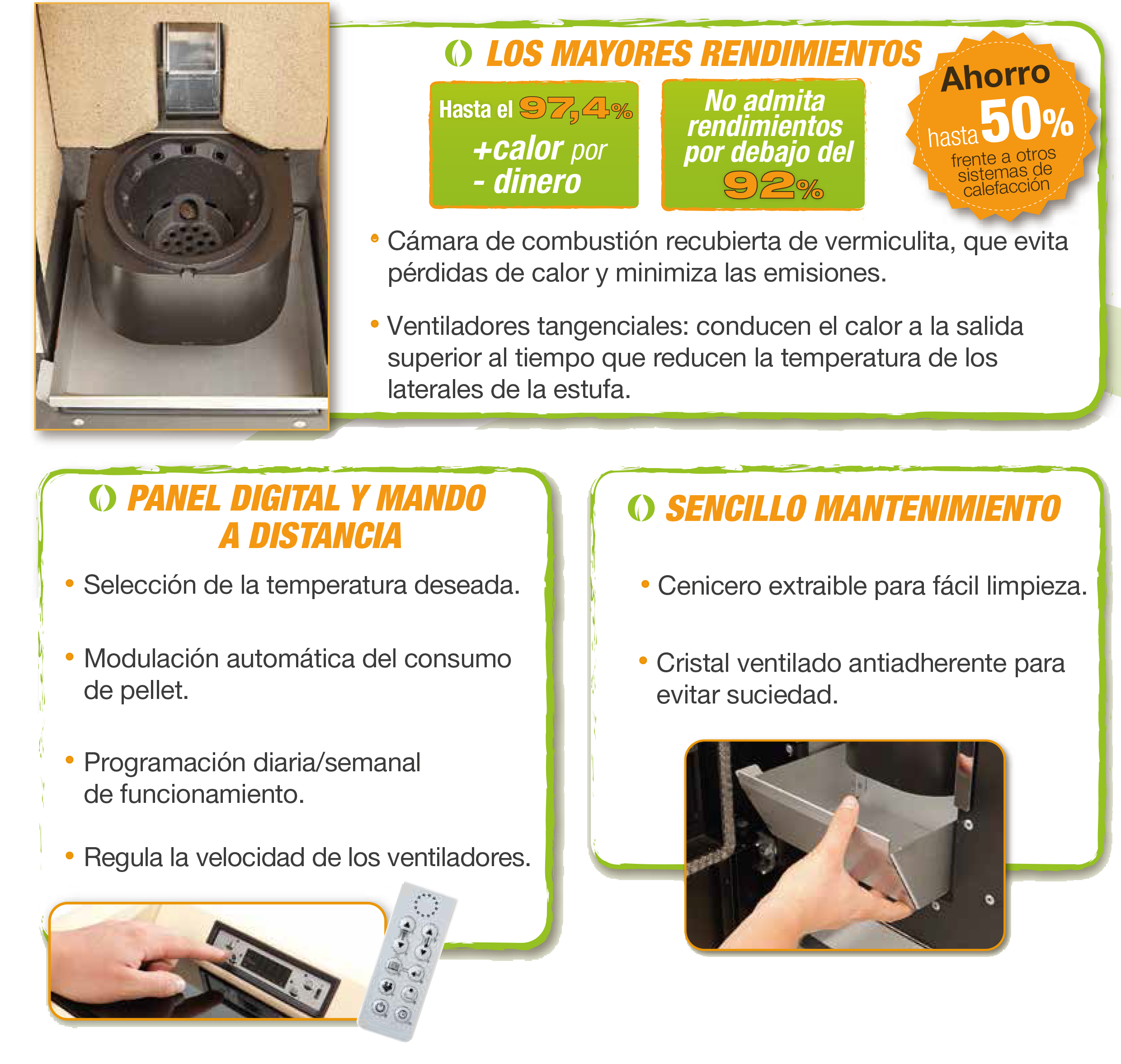 LOS MAYORES RENDIMIENTOS

Hasta el 97,4%
+calor por
- dinero

No admita rendimientos por debajo del 92%

Ahorro hasta 50% frente a otros sistemas de calefacción

• Cámara de combustión recubierta de vermiculita, que evita pérdidas de calor y minimiza las emisiones.

• Ventiladores tangenciales: conducen el calor a la salida superior al tiempo que reducen la temperatura de los laterales de la estufa.

PANEL DIGITAL Y MANDO A DISTANCIA

• Selección de la temperatura deseada.

• Modulación automática del consumo de pellet.

• Programación diaria/semanal de funcionamiento.

• Regula la velocidad de los ventiladores.

SENCILLO MANTENIMIENTO

• Cenicero extraible para fácil limpieza.

• Cristal ventilado antiadherente para evitar suciedad.